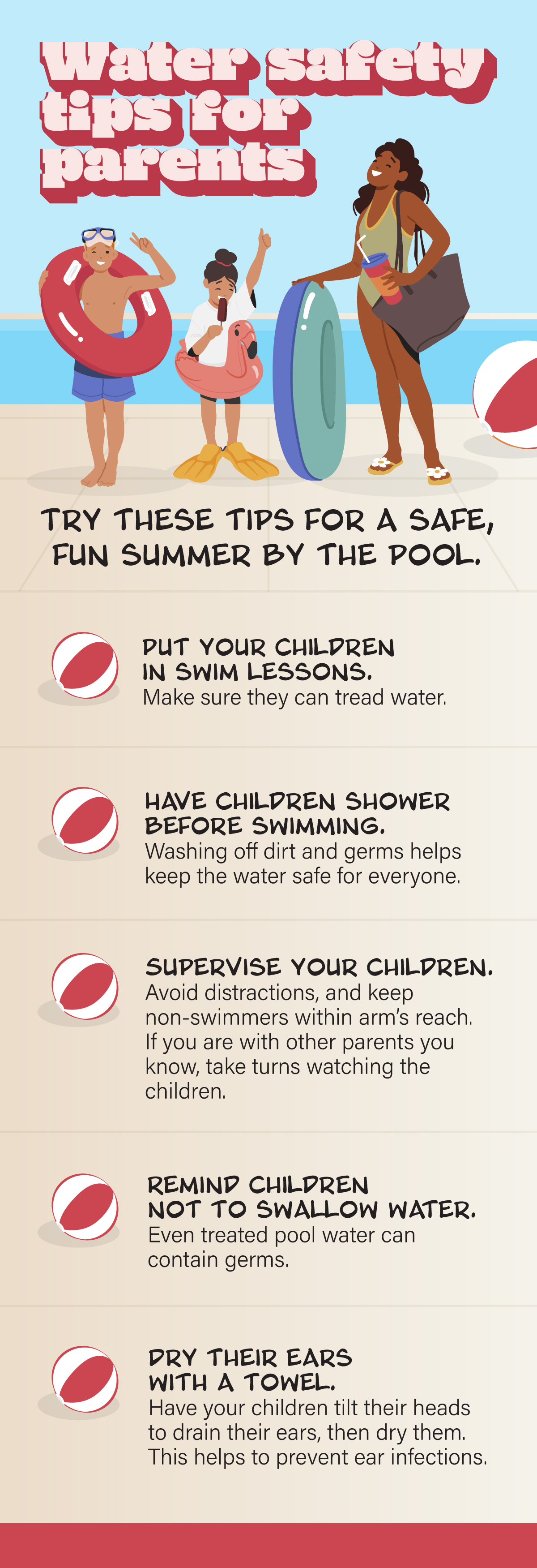 Water safety tips for parents

TRY THESE TIPS FOR A SAFE, FUN SUMMER BY THE POOL.

PUT YOUR CHILDREN IN SWIM LESSONS.
Make sure they can tread water.

HAVE CHILDREN SHOWER BEFORE SWIMMING.
Washing off dirt and germs helps keep the water safe for everyone.

SUPERVISE YOUR CHILDREN.
Avoid distractions, and keep non-swimmers within arm's reach. If you are with other parents you know, take turns watching the children.

REMIND CHILDREN NOT TO SWALLOW WATER.
Even treated pool water can contain germs.

DRY THEIR EARS WITH A TOWEL.
Have your children tilt their heads to drain their ears, then dry them. This helps to prevent ear infections.