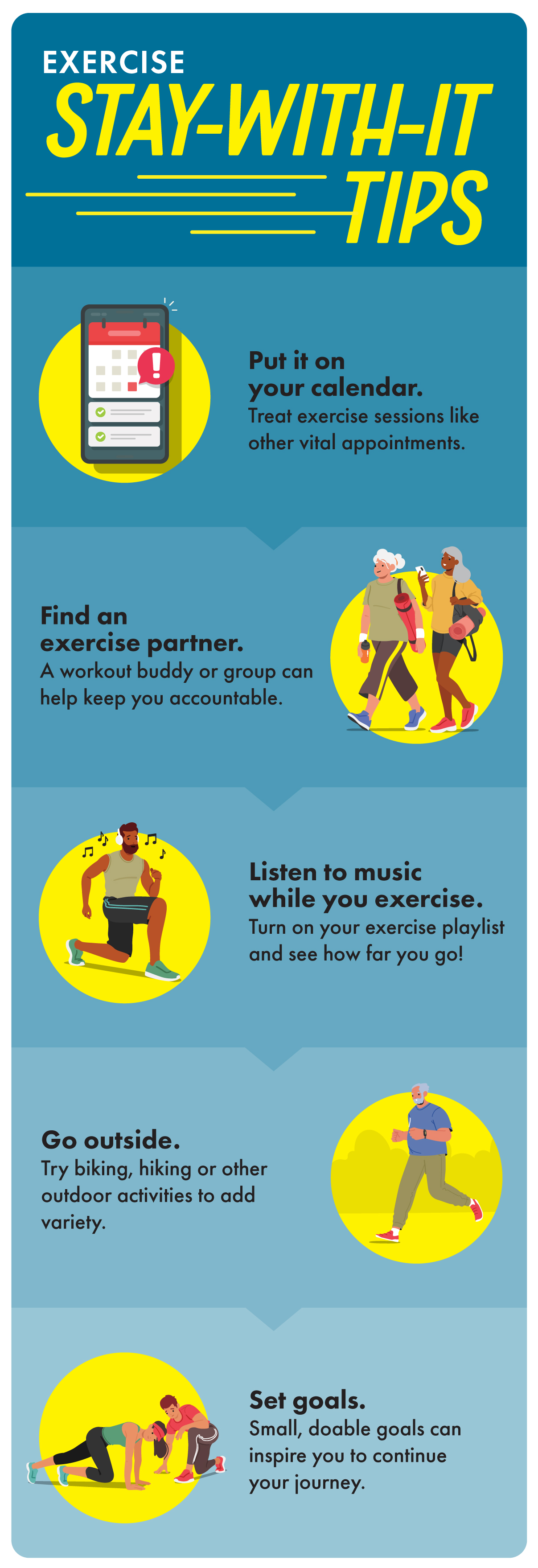 EXERCISE
STAY-WITH-IT TIPS

Put it on your calendar.
Treat exercise sessions like other vital appointments.

Find an exercise partner.
A workout buddy or group can help keep you accountable.

Listen to music while you exercise.
Turn on your exercise playlist and see how far you go!

Go outside.
Try biking, hiking or other outdoor activities to add variety.

Set goals.
Small, doable goals can inspire you to continue your journey.