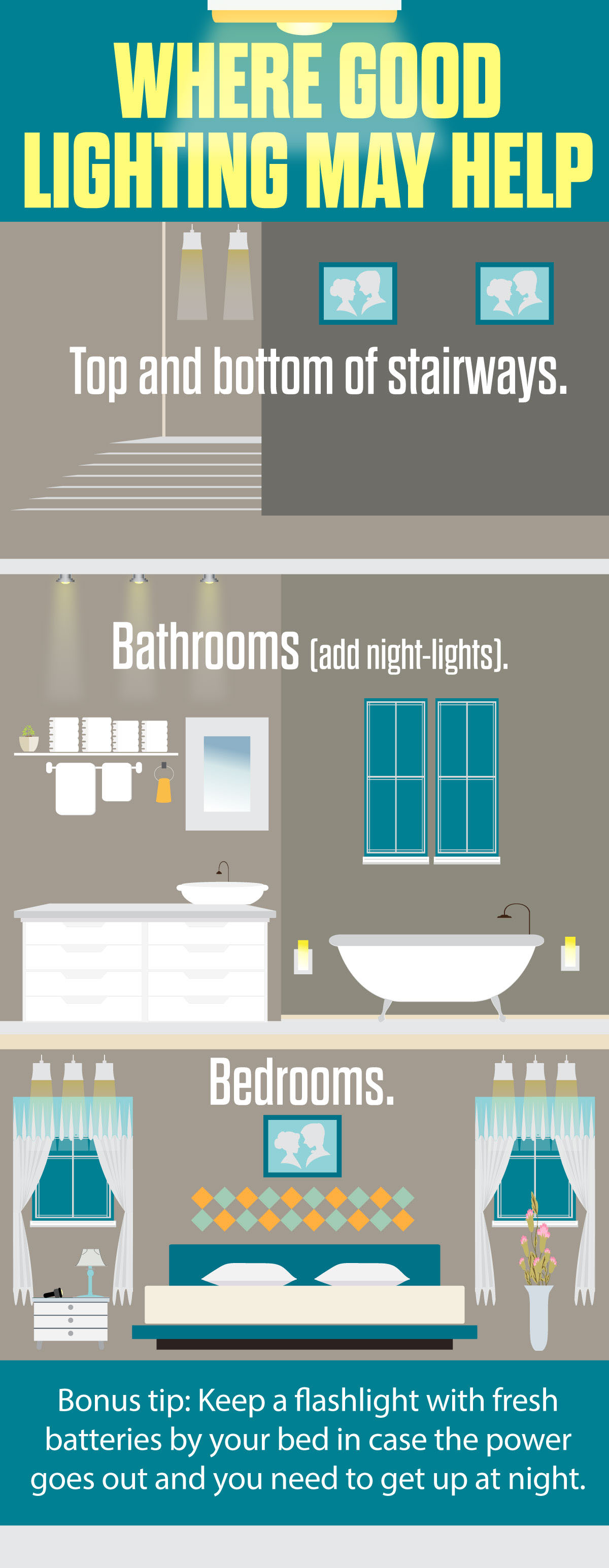 WHERE GOOD LIGHTING MAY HELP

Top and bottom of stairways.

Bathrooms (add night-lights).

Bedrooms.

Bonus tip: Keep a flashlight with fresh batteries by your bed in case the power goes out and you need to get up at night.