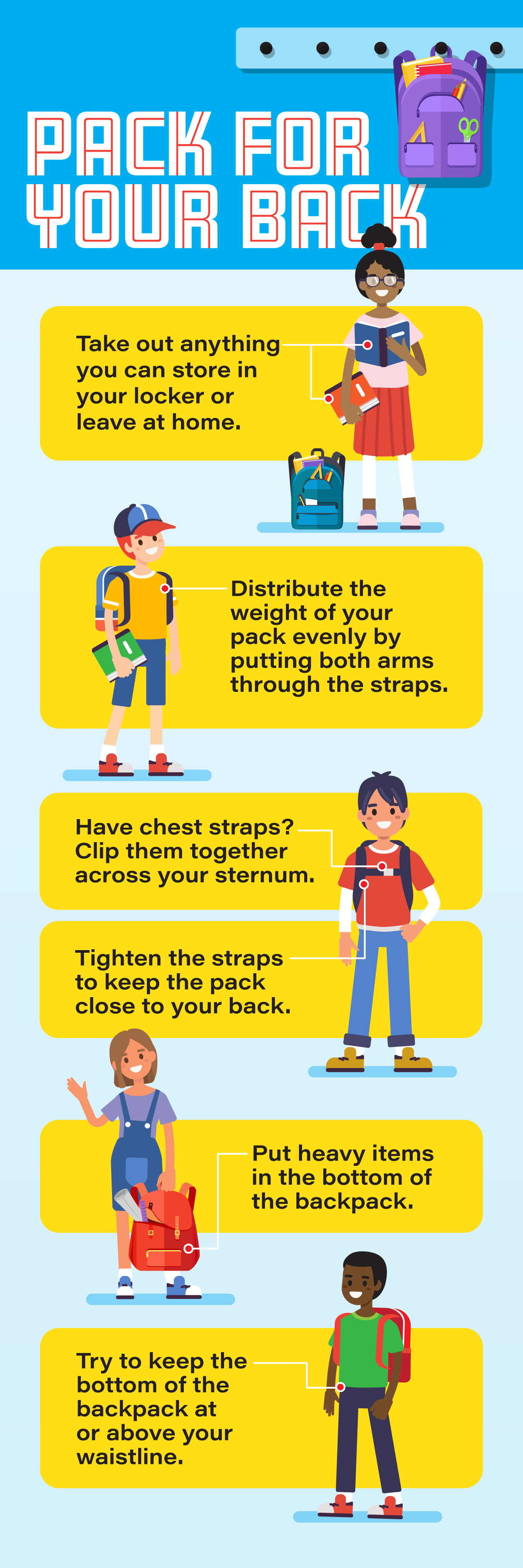 PACK FOR YOUR BACK

Take out anything you can store in your locker or leave at home.

Distribute the weight of your pack evenly by putting both arms through the straps.

Have chest straps? Clip them together across your sternum.

Tighten the straps to keep the pack close to your back.

Put heavy items in the bottom of the backpack.

Try to keep the bottom of the backpack at or above your waistline.